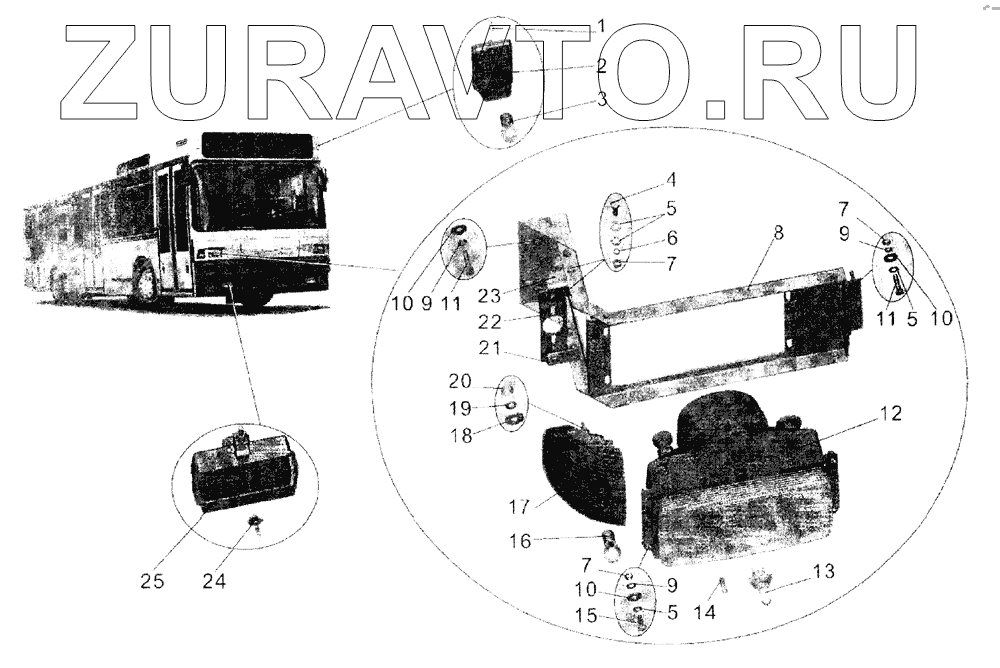 ZURAVTO.RU

1
2
3
4
5
6
7
8
7
9
10
9
11
23
22
21
11
5
10
20
19
18
12
17
16
7
9
10
5
15
14
13
25
24